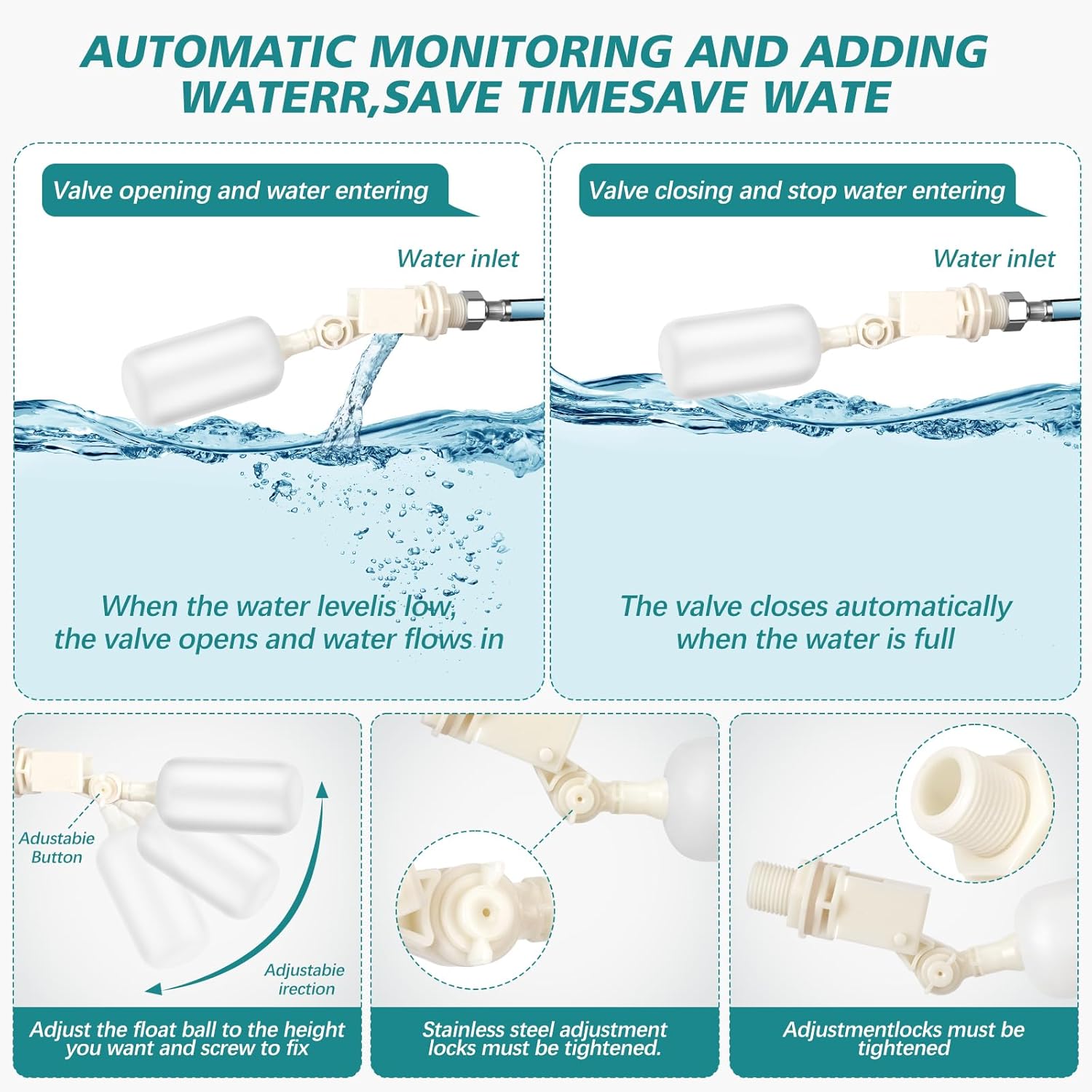 AUTOMATIC MONITORING AND ADDING WATERR,SAVE TIMESAVE WATE

Valve opening and water entering

Water inlet

When the water levelis low, the valve opens and water flows in

Valve closing and stop water entering

Water inlet

The valve closes automatically when the water is full

Adustabie Button

Adjustabie irection

Adjust the float ball to the height you want and screw to fix

Stainless steel adjustment locks must be tightened.

Adjustmentlocks must be tightened